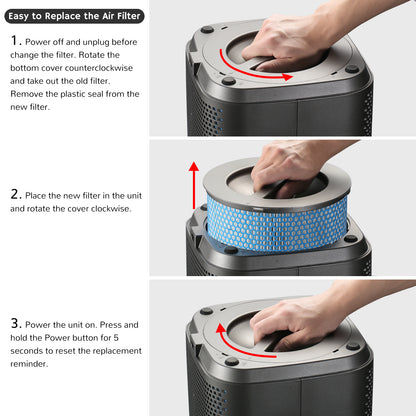 Easy to Replace the Air Filter

1. Power off and unplug before change the filter. Rotate the bottom cover counterclockwise and take out the old filter. Remove the plastic seal from the new filter.

2. Place the new filter in the unit and rotate the cover clockwise.

3. Power the unit on. Press and hold the Power button for 5 seconds to reset the replacement reminder.