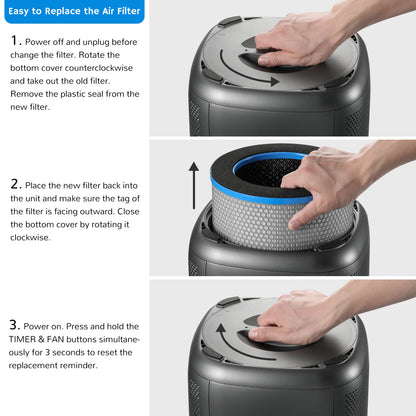 Easy to Replace the Air Filter

1. Power off and unplug before change the filter. Rotate the bottom cover counterclockwise and take out the old filter. Remove the plastic seal from the new filter.

2. Place the new filter back into the unit and make sure the tag of the filter is facing outward. Close the bottom cover by rotating it clockwise.

3. Power on. Press and hold the TIMER & FAN buttons simultaneously for 3 seconds to reset the replacement reminder.