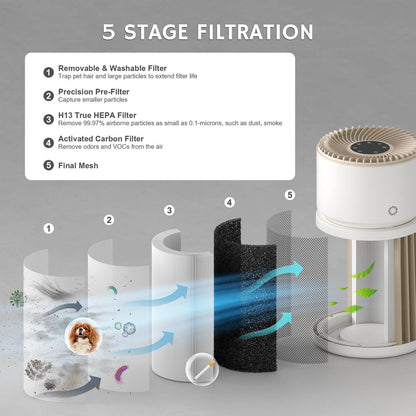 5 STAGE FILTRATION

1 Removable & Washable Filter
Trap pet hair and large particles to extend filter life

2 Precision Pre-Filter
Capture smaller particles

3 H13 True HEPA Filter
Remove 99.97% airborne particles as small as 0.1-microns, such as dust, smoke

4 Activated Carbon Filter
Remove odors and VOCs from the air

5 Final Mesh

1 2 3 4 5