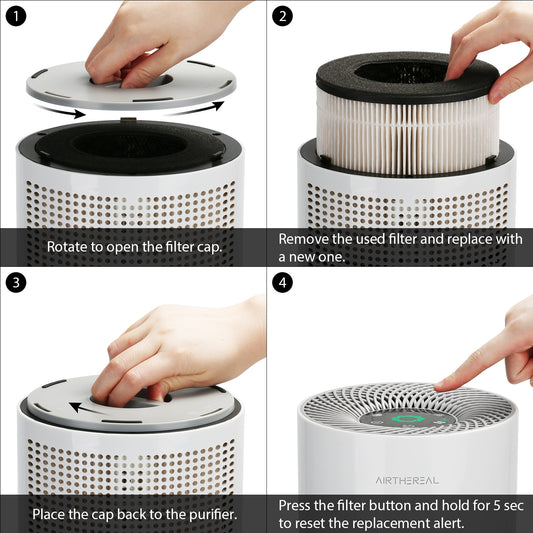 1

Rotate to open the filter cap.

2

Remove the used filter and replace with a new one.

3

Place the cap back to the purifier.

4

AIRTHEREAL

Press the filter button and hold for 5 sec to reset the replacement alert.