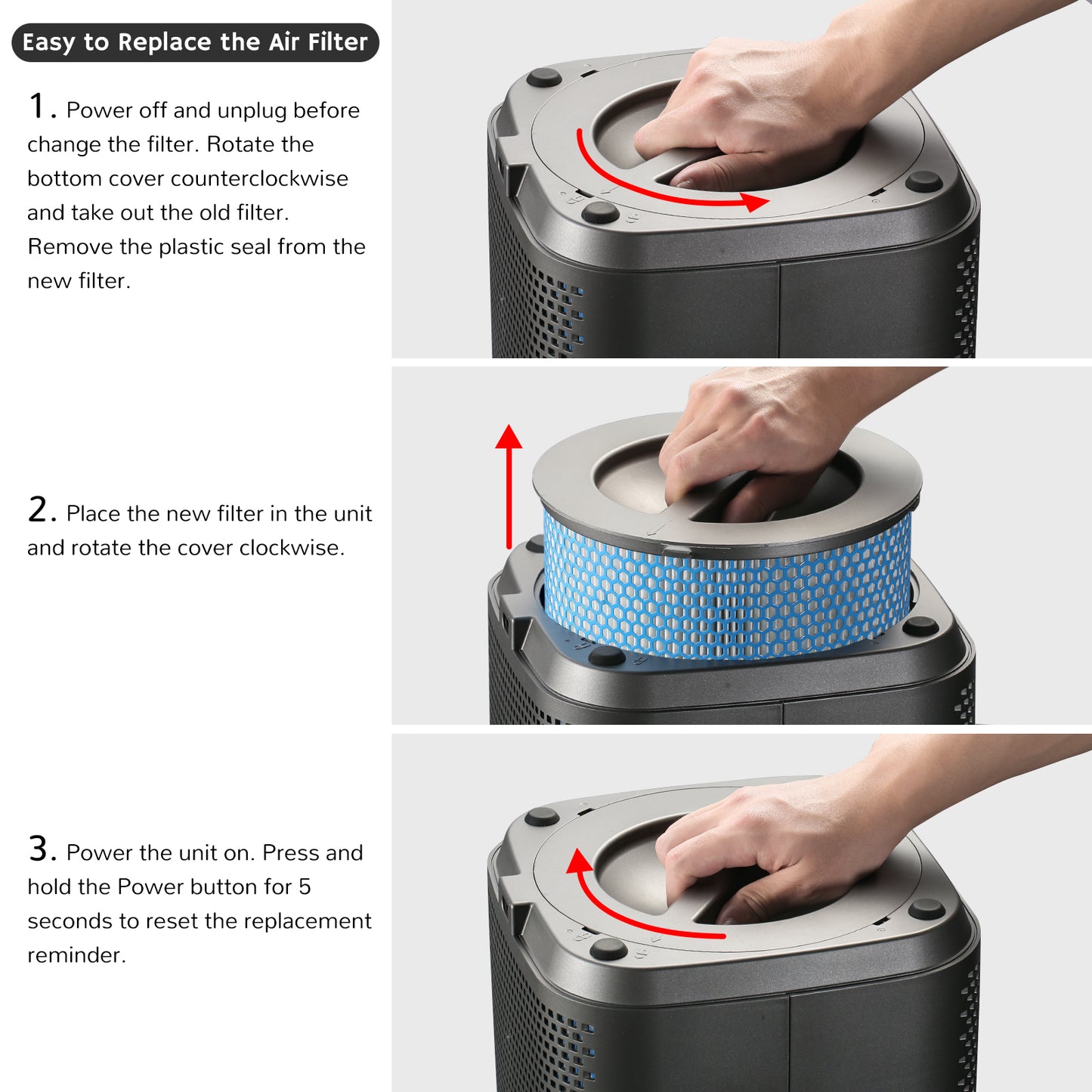 Easy to Replace the Air Filter

1. Power off and unplug before change the filter. Rotate the bottom cover counterclockwise and take out the old filter. Remove the plastic seal from the new filter.

2. Place the new filter in the unit and rotate the cover clockwise.

3. Power the unit on. Press and hold the Power button for 5 seconds to reset the replacement reminder.