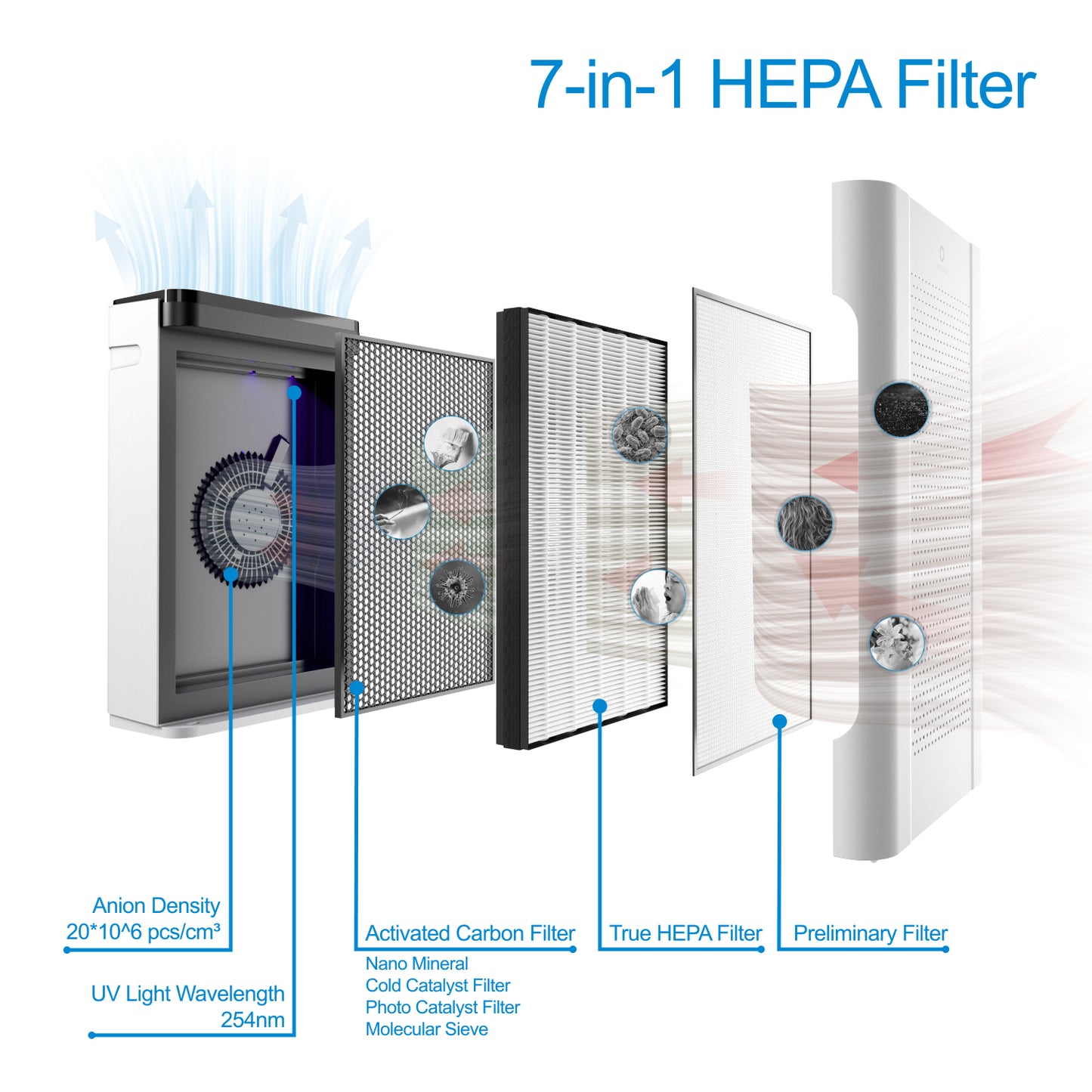 7-in-1 HEPA Filter

Anion Density
20*10^6 pcs/cm³

UV Light Wavelength
254nm

Activated Carbon Filter
Nano Mineral
Cold Catalyst Filter
Photo Catalyst Filter
Molecular Sieve

True HEPA Filter

Preliminary Filter