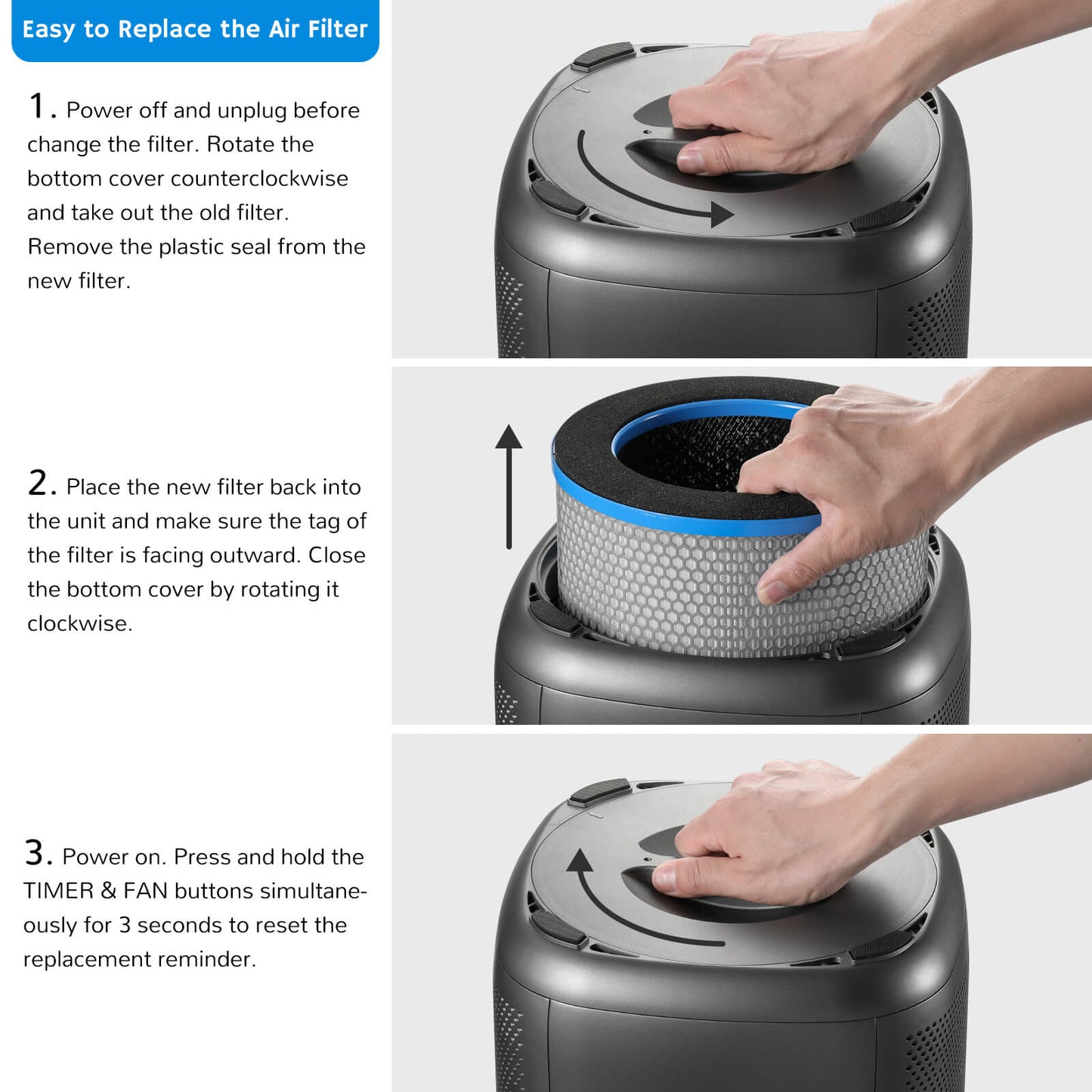 Easy to Replace the Air Filter

1. Power off and unplug before change the filter. Rotate the bottom cover counterclockwise and take out the old filter. Remove the plastic seal from the new filter.

2. Place the new filter back into the unit and make sure the tag of the filter is facing outward. Close the bottom cover by rotating it clockwise.

3. Power on. Press and hold the TIMER & FAN buttons simultaneously for 3 seconds to reset the replacement reminder.