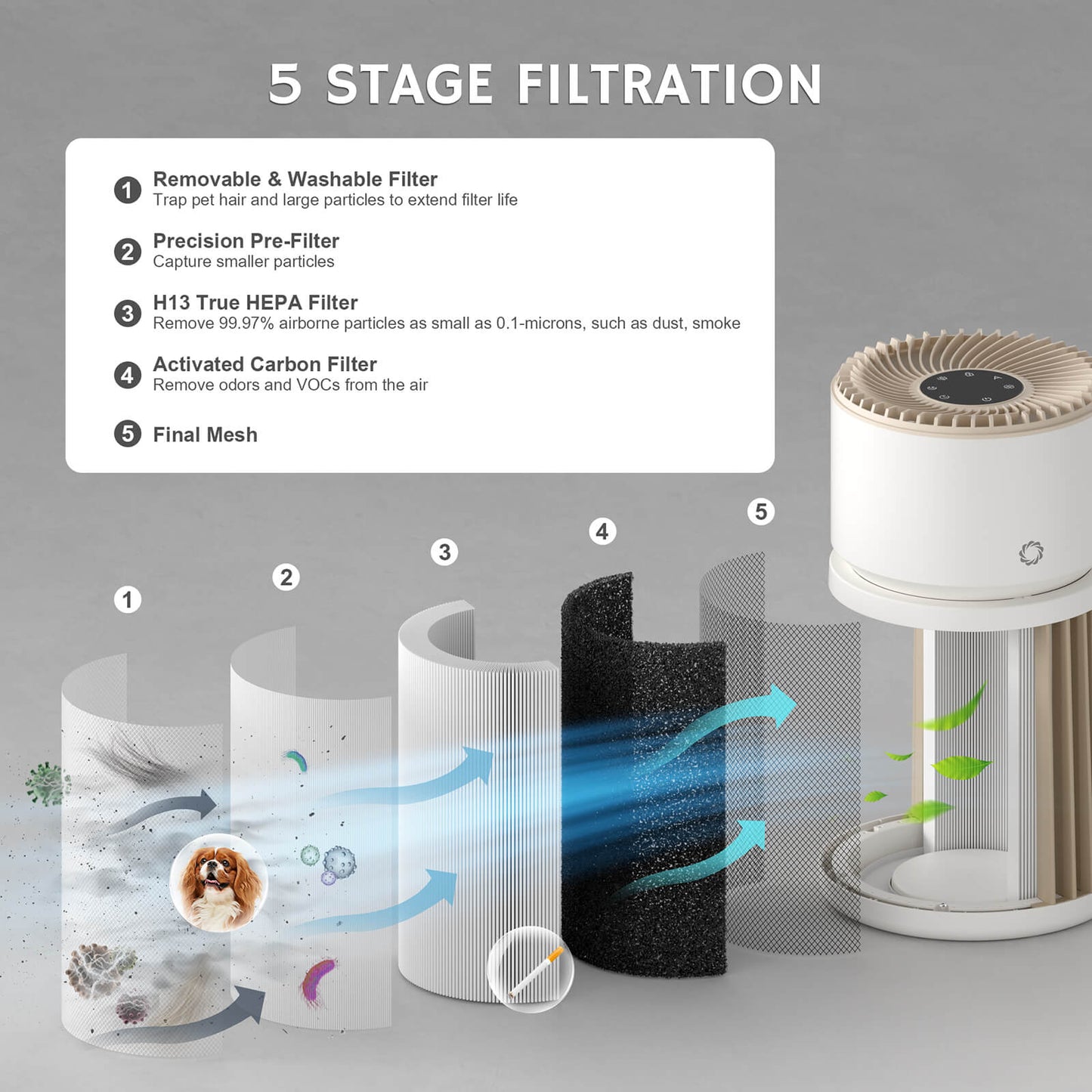 5 STAGE FILTRATION

1 Removable & Washable Filter
Trap pet hair and large particles to extend filter life

2 Precision Pre-Filter
Capture smaller particles

3 H13 True HEPA Filter
Remove 99.97% airborne particles as small as 0.1-microns, such as dust, smoke

4 Activated Carbon Filter
Remove odors and VOCs from the air

5 Final Mesh

1

2

3

4

5